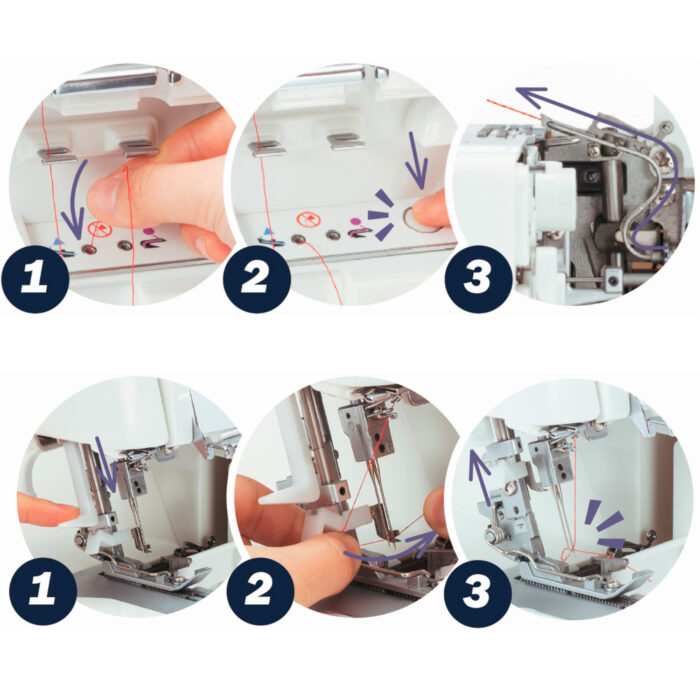 1
2
3
1
2
3